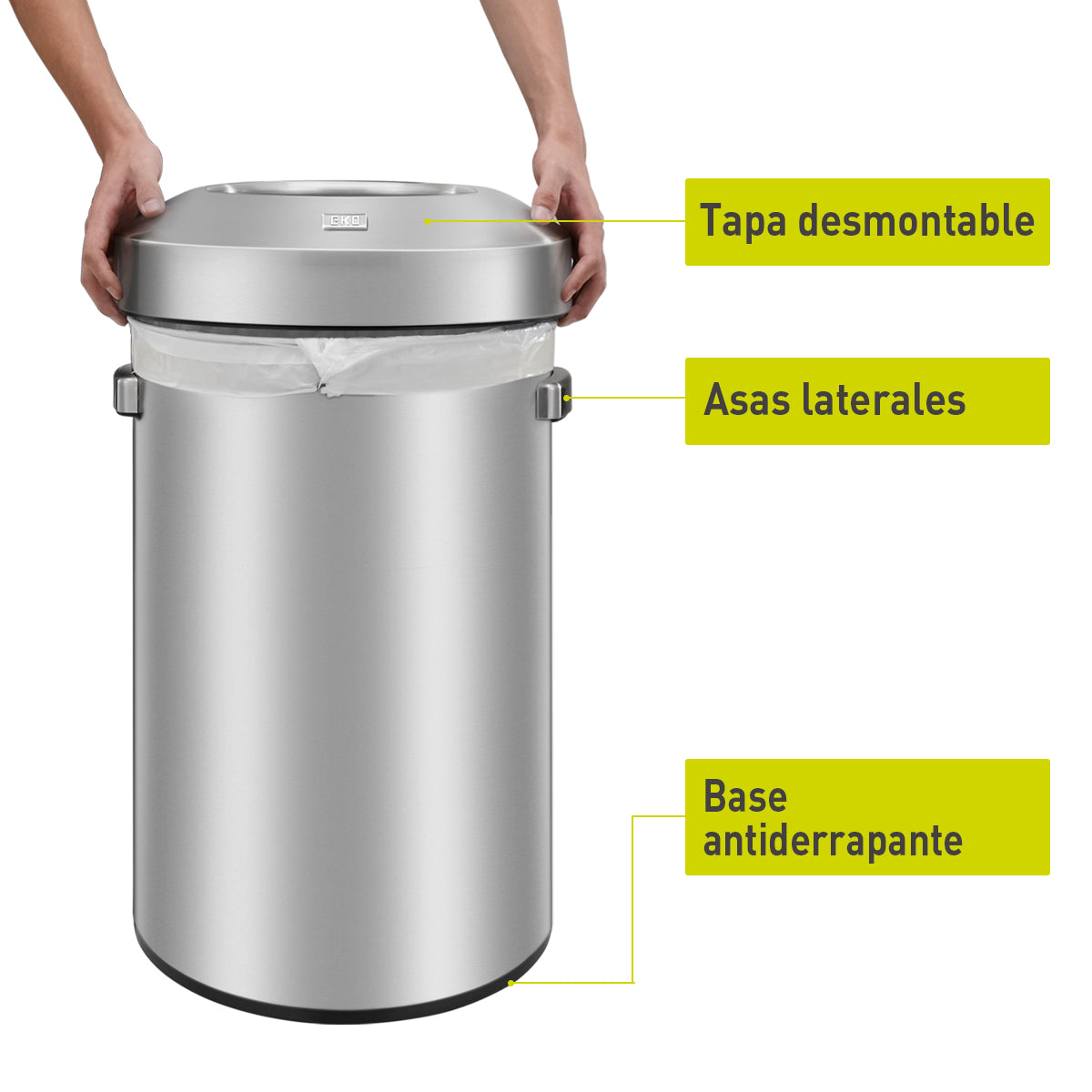 EKO

Tapa desmontable

Asas laterales

Base antiderrapante