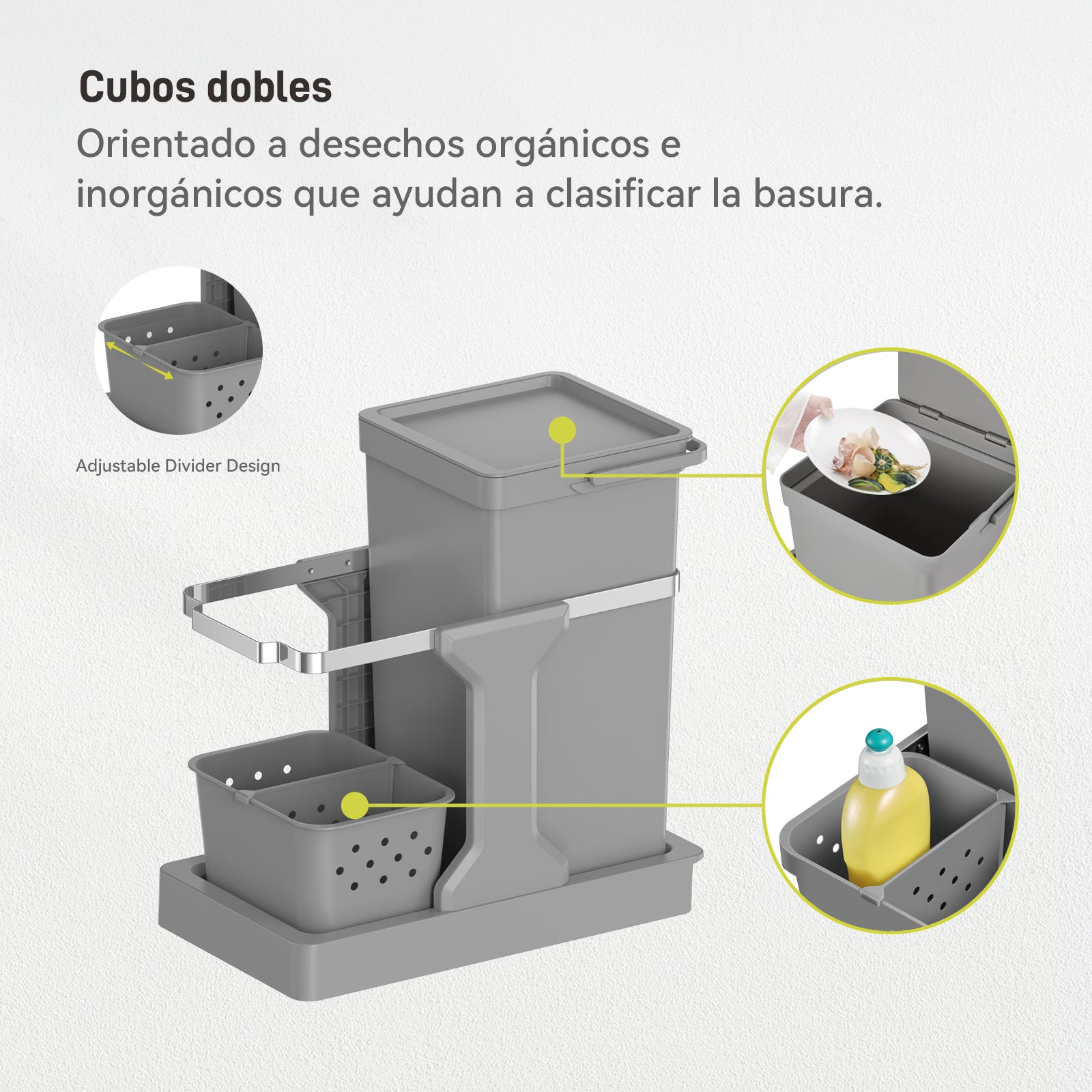 Cubos dobles

Orientado a desechos orgánicos e inorgánicos que ayudan a clasificar la basura.

Adjustable Divider Design