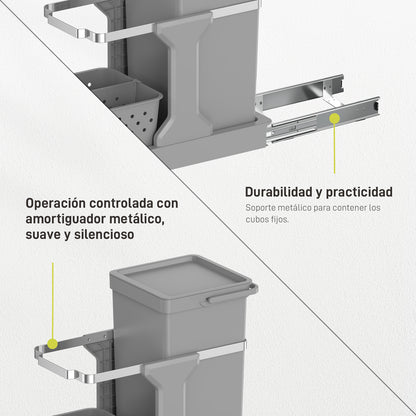 Durabilidad y practicidad

Soporte metálico para contener los cubos fijos.

Operación controlada con amortiguador metálico, suave y silencioso